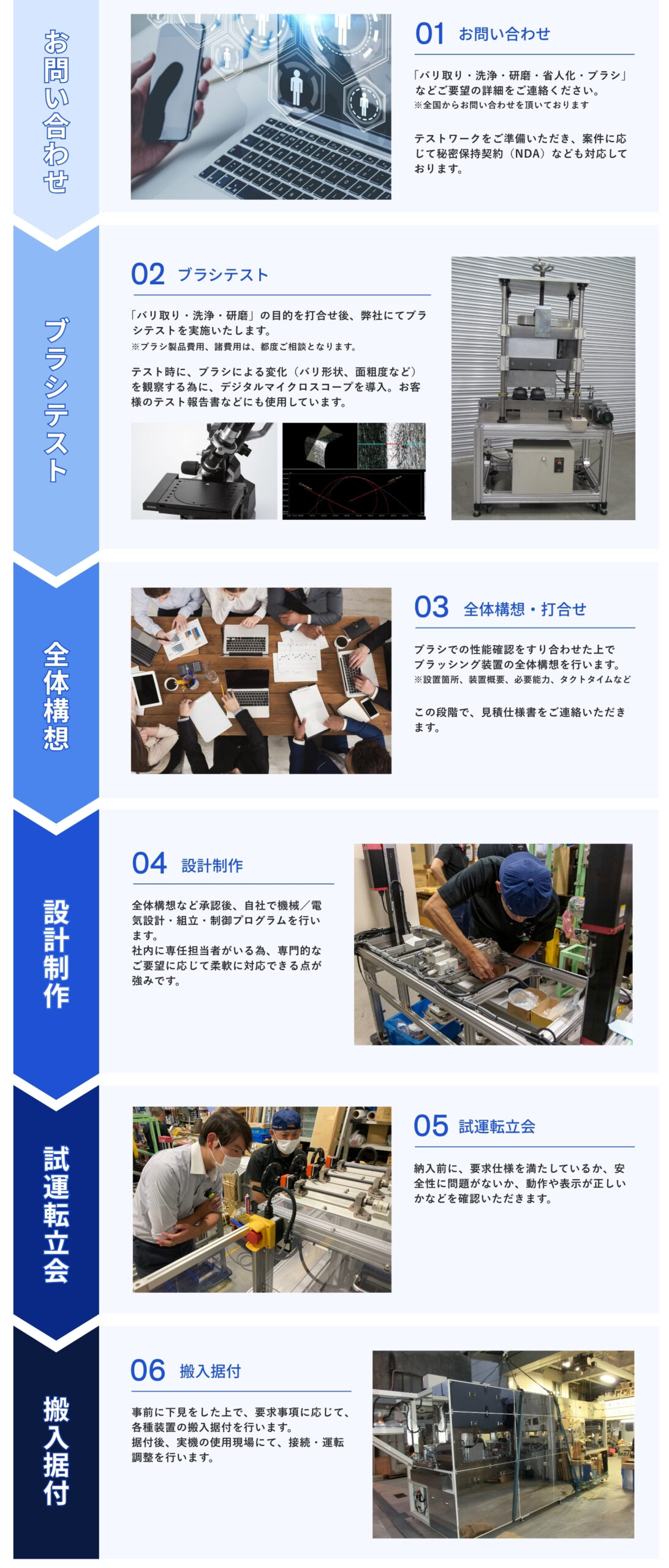 お問い合わせ

01 お問い合わせ

「バリ取り・洗浄・研磨・省人化・ブラシ」などご要望の詳細をご連絡ください。
※全国からお問い合わせを頂いております

テストワークをご準備いただき、案件に応じて秘密保持契約（NDA）なども対応しております。

ブラシテスト

02 ブラシテスト

「バリ取り・洗浄・研磨」の目的を打合せ後、弊社にてブラシテストを実施いたします。
※ブラシ製品費用、諸費用は、都度ご相談となります。

テスト時に、ブラシによる変化（バリ形状、面粗度など）を観察する為に、デジタルマイクロスコープを導入。お客様のテスト報告書などにも使用しています。

全体構想

03 全体構想・打合せ

ブラシでの性能確認をすり合わせた上でブラッシング装置の全体構想を行います。
※設置箇所、装置概要、必要能力、タクトタイムなど

この段階で、見積仕様書をご連絡いただきます。

設計制作

04 設計制作

全体構想など承認後、自社で機械／電気設計・組立・制御プログラムを行います。
社内に専任担当者がいる為、専門的なご要望に応じて柔軟に対応できる点が強みです。

試運転立会

05 試運転立会

納入前に、要求仕様を満たしているか、安全性に問題がないか、動作や表示が正しいかなどを確認いただきます。

搬入据付

06 搬入据付

事前に下見をした上で、要求事項に応じて、各種装置の搬入据付を行います。
据付後、実機の使用現場にて、接続・運転調整を行います。